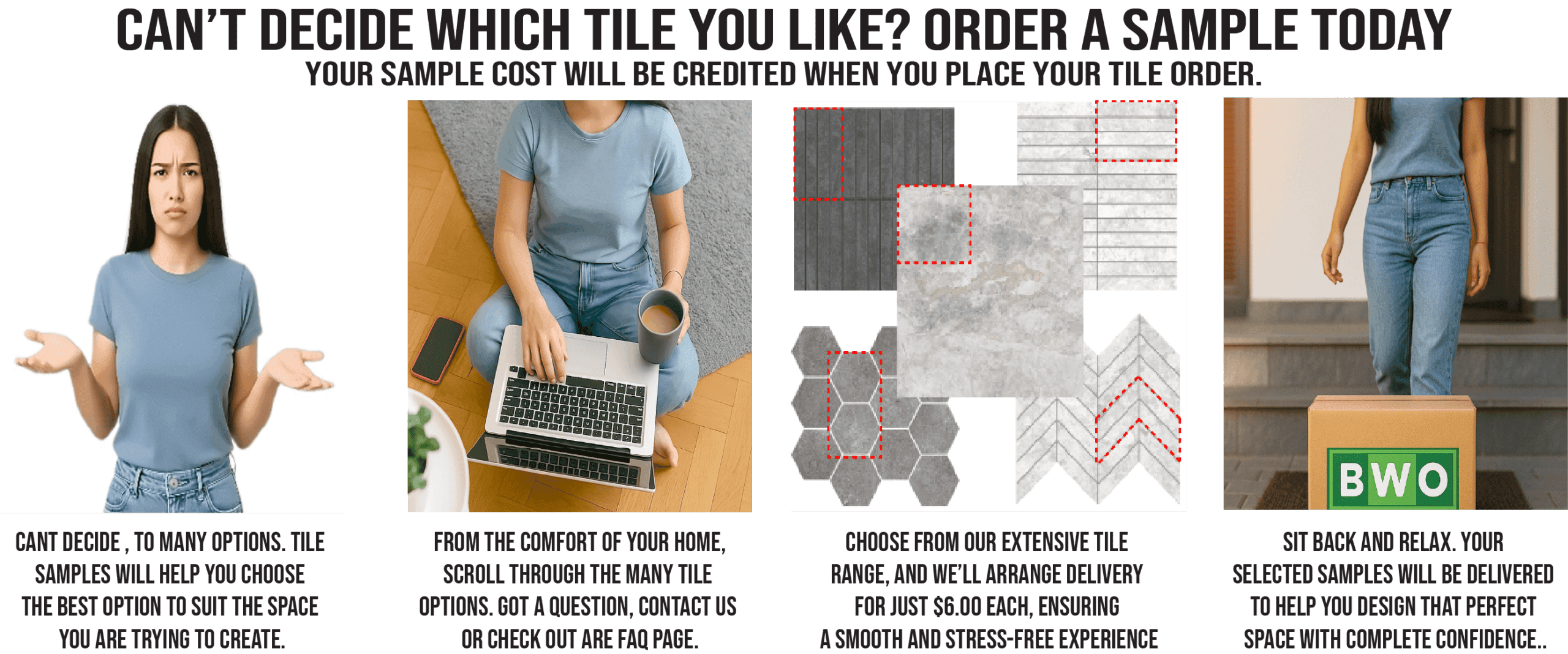 CAN'T DECIDE WHICH TILE YOU LIKE? ORDER A SAMPLE TODAY
YOUR SAMPLE COST WILL BE CREDITED WHEN YOU PLACE YOUR TILE ORDER.

BWO

CANT DECIDE , TO MANY OPTIONS. TILE SAMPLES WILL HELP YOU CHOOSE THE BEST OPTION TO SUIT THE SPACE YOU ARE TRYING TO CREATE.

FROM THE COMFORT OF YOUR HOME, SCROLL THROUGH THE MANY TILE OPTIONS. GOT A QUESTION, CONTACT US OR CHECK OUT ARE FAQ PAGE.

CHOOSE FROM OUR EXTENSIVE TILE RANGE, AND WE'LL ARRANGE DELIVERY FOR JUST $6.00 EACH, ENSURING A SMOOTH AND STRESS-FREE EXPERIENCE

SIT BACK AND RELAX. YOUR SELECTED SAMPLES WILL BE DELIVERED TO HELP YOU DESIGN THAT PERFECT SPACE WITH COMPLETE CONFIDENCE..